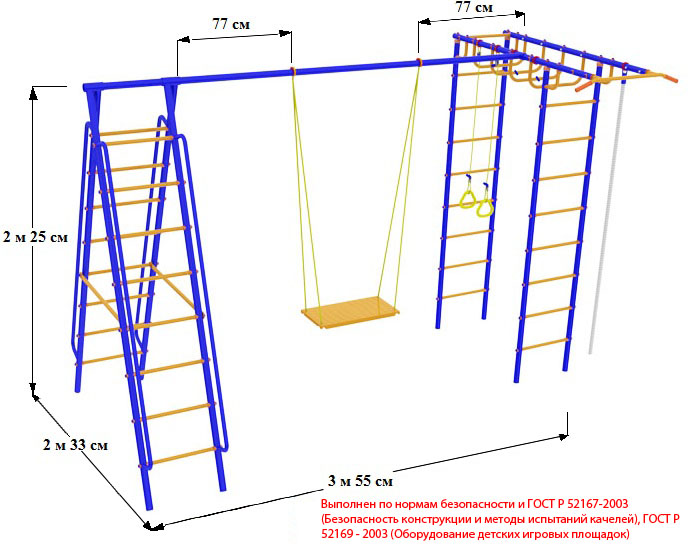 77 см

77 см

2 м 25 см

2 м 33 см

3 м 55 см

Выполнен по нормам безопасности и ГОСТ Р 52167-2003 (Безопасность конструкции и методы испытаний качелей), ГОСТ Р 52169 - 2003 (Оборудование детских игровых площадок)